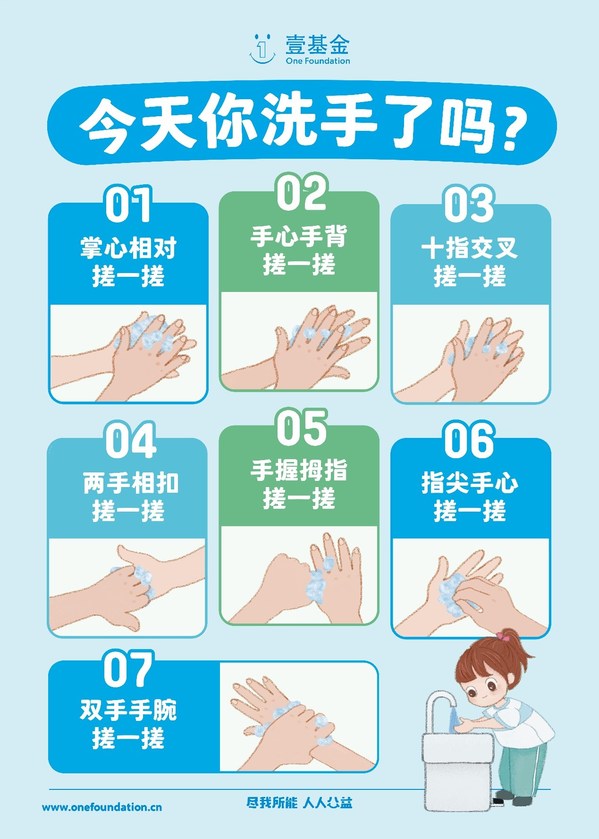 壹基金
One Foundation

今天你洗手了吗？

01
掌心相对
搓一搓

02
手心手背
搓一搓

03
十指交叉
搓一搓

04
两手相扣
搓一搓

05
手握拇指
搓一搓

06
指尖手心
搓一搓

07
双手手腕
搓一搓

www.onefoundation.cn

尽我所能 人人公益