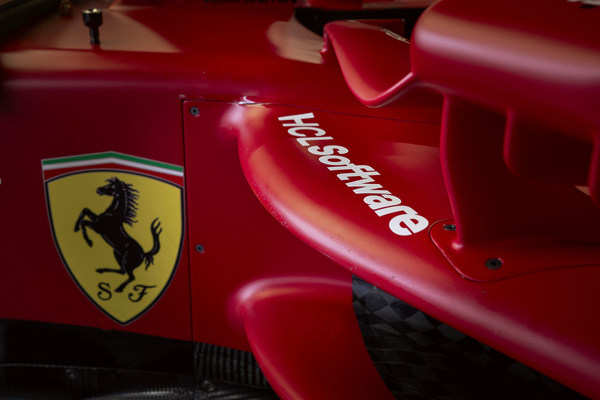 S F

HCLSoftware