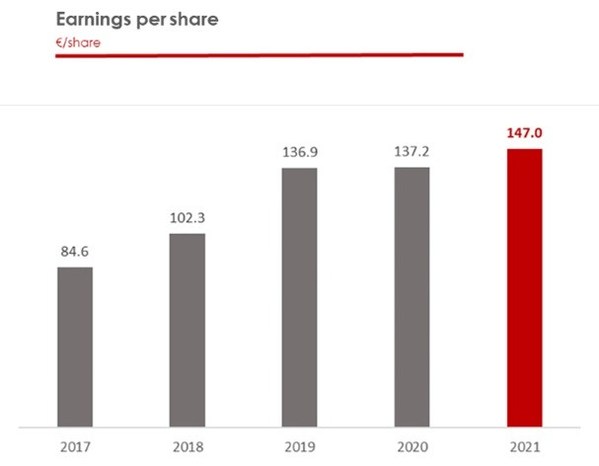 Earnings per share
€/share

84.6
102.3
136.9
137.2
147.0

2017
2018
2019
2020
2021